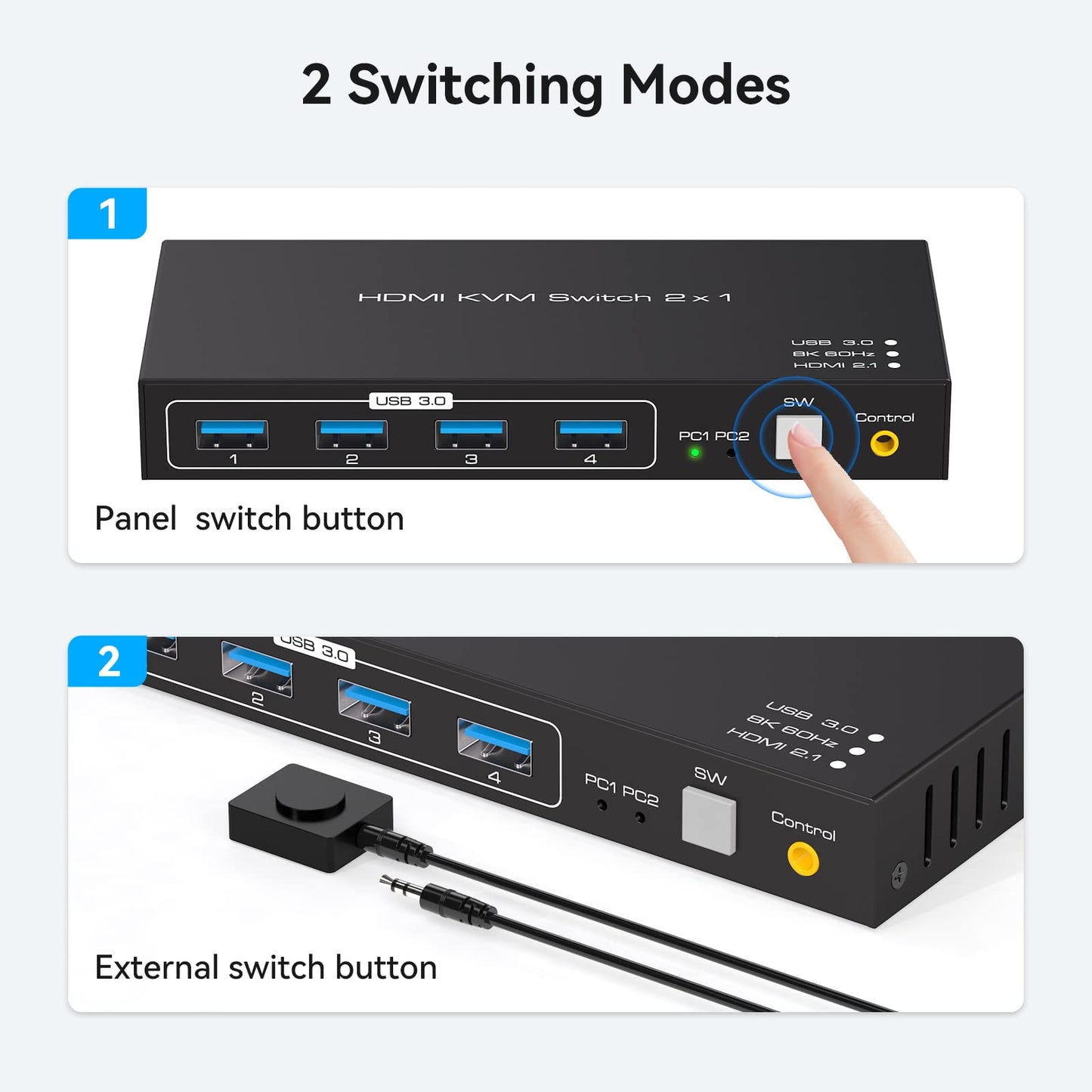 2 Switching Modes

1

HDMI KVM Switch 2 x 1

USB 3.0
8K 60Hz
HDMI 2.1

USB 3.0

1 2 3 4

PC1 PC2

SW

Control

Panel switch button

2

USB 3.0

2 3 4

USB 3.0
8K 60Hz
HDMI 2.1

PC1 PC2

SW

Control

External switch button